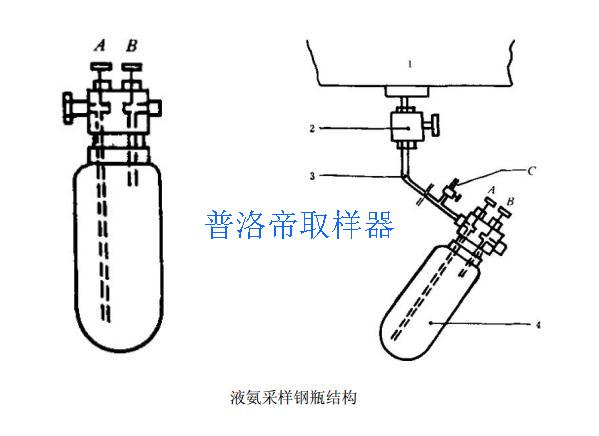 A B

1

2

3

C

A B

普洛帝取样器

4

液氨采样钢瓶结构