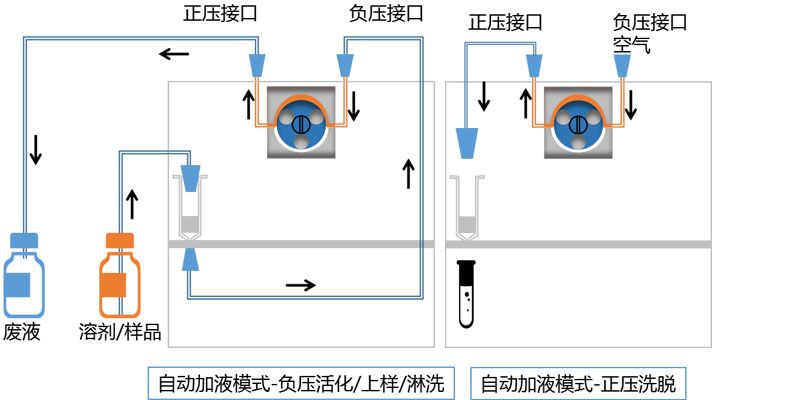 正压接口
负压接口
正压接口
负压接口
空气

废液
溶剂/样品

自动加液模式-负压活化/上样/淋洗
自动加液模式-正压洗脱