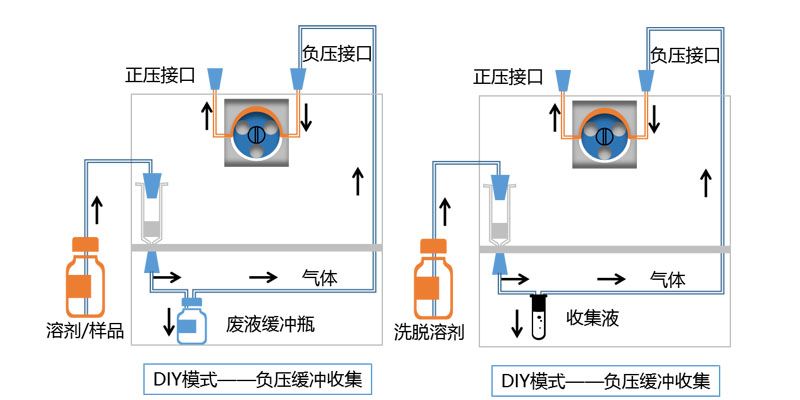 正压接口

负压接口

气体

溶剂/样品

废液缓冲瓶

DIY模式——负压缓冲收集

正压接口

负压接口

气体

洗脱溶剂

收集液

DIY模式——负压缓冲收集