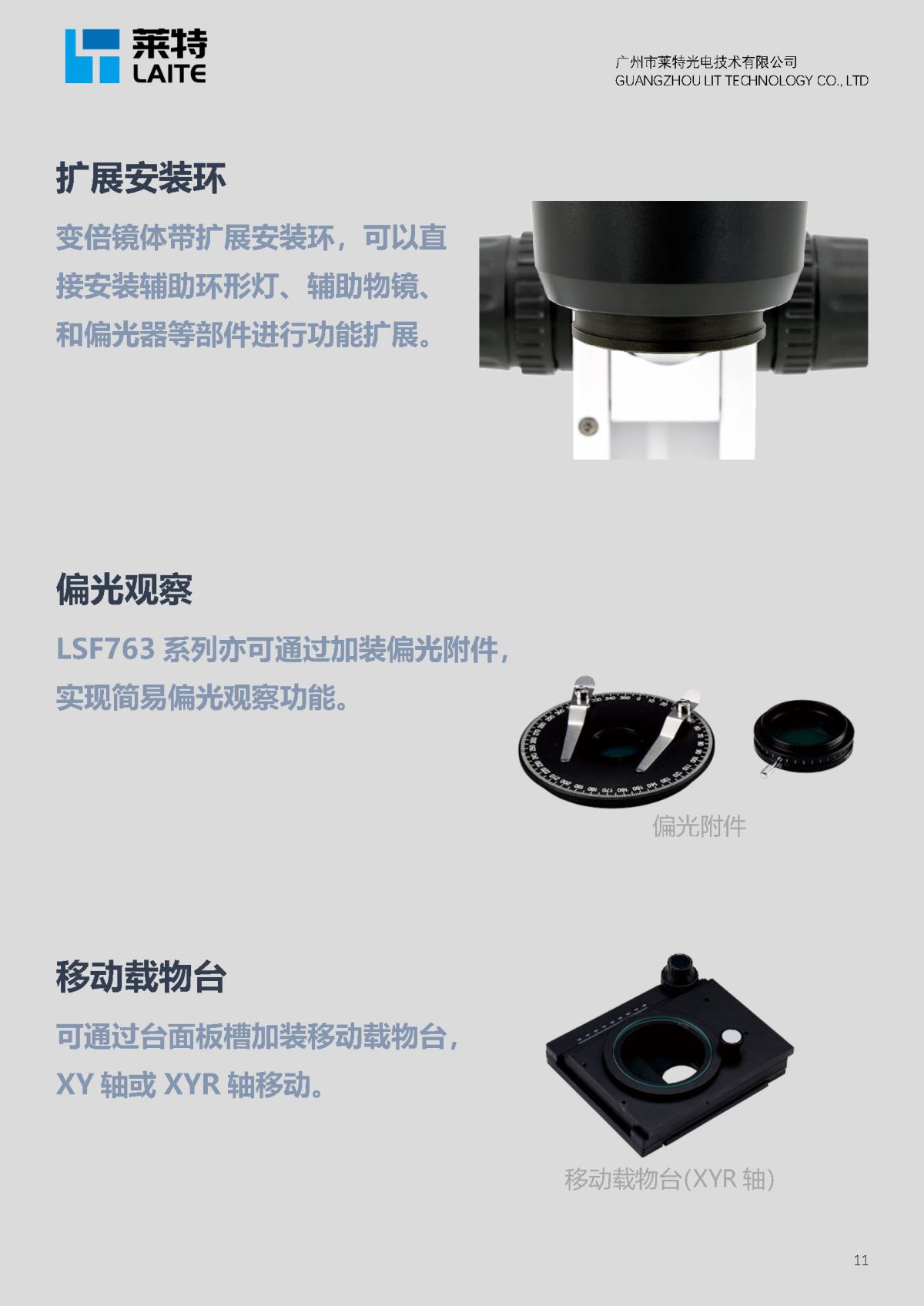 莱特
LAITE

广州市莱特光电技术有限公司
GUANGZHOU LIT TECHNOLOGY CO., LTD

扩展安装环

变倍镜体带扩展安装环，可以直接安装辅助环形灯、辅助物镜、和偏光器等部件进行功能扩展。

偏光观察

LSF763 系列亦可通过加装偏光附件，实现简易偏光观察功能。

偏光附件

移动载物台

可通过台面板槽加装移动载物台，XY 轴或 XYR 轴移动。

移动载物台(XYR 轴)

11