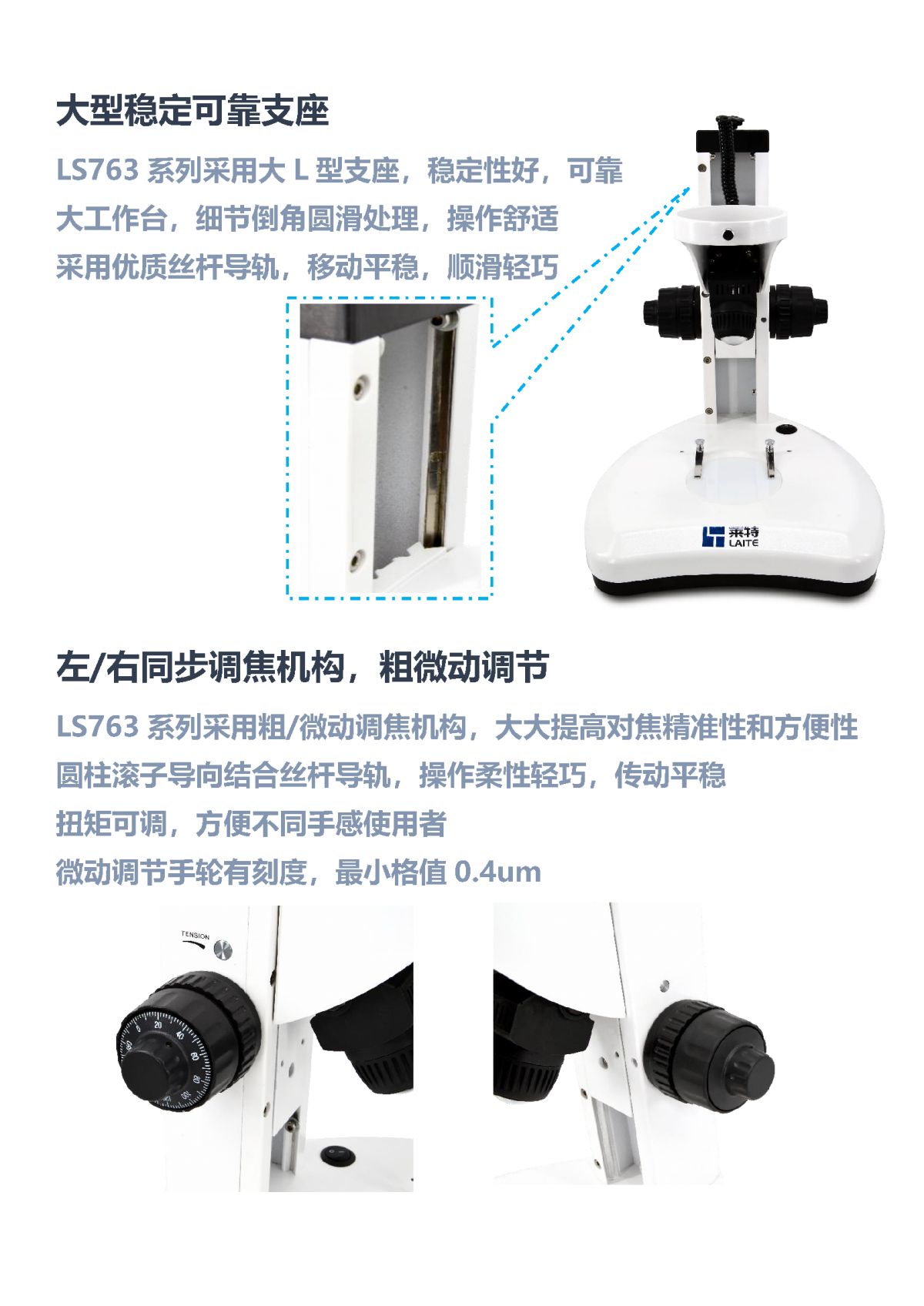 大型稳定可靠支座

LS763 系列采用大 L 型支座，稳定性好，可靠

大工作台，细节倒角圆滑处理，操作舒适

采用优质丝杆导轨，移动平稳，顺滑轻巧

莱特
LAITE

左/右同步调焦机构，粗微动调节

LS763 系列采用粗/微动调焦机构，大大提高对焦精准性和方便性

圆柱滚子导向结合丝杆导轨，操作柔性轻巧，传动平稳

扭矩可调，方便不同手感使用者

微动调节手轮有刻度，最小格值 0.4um

TENSION

0 20 40 60 80 100