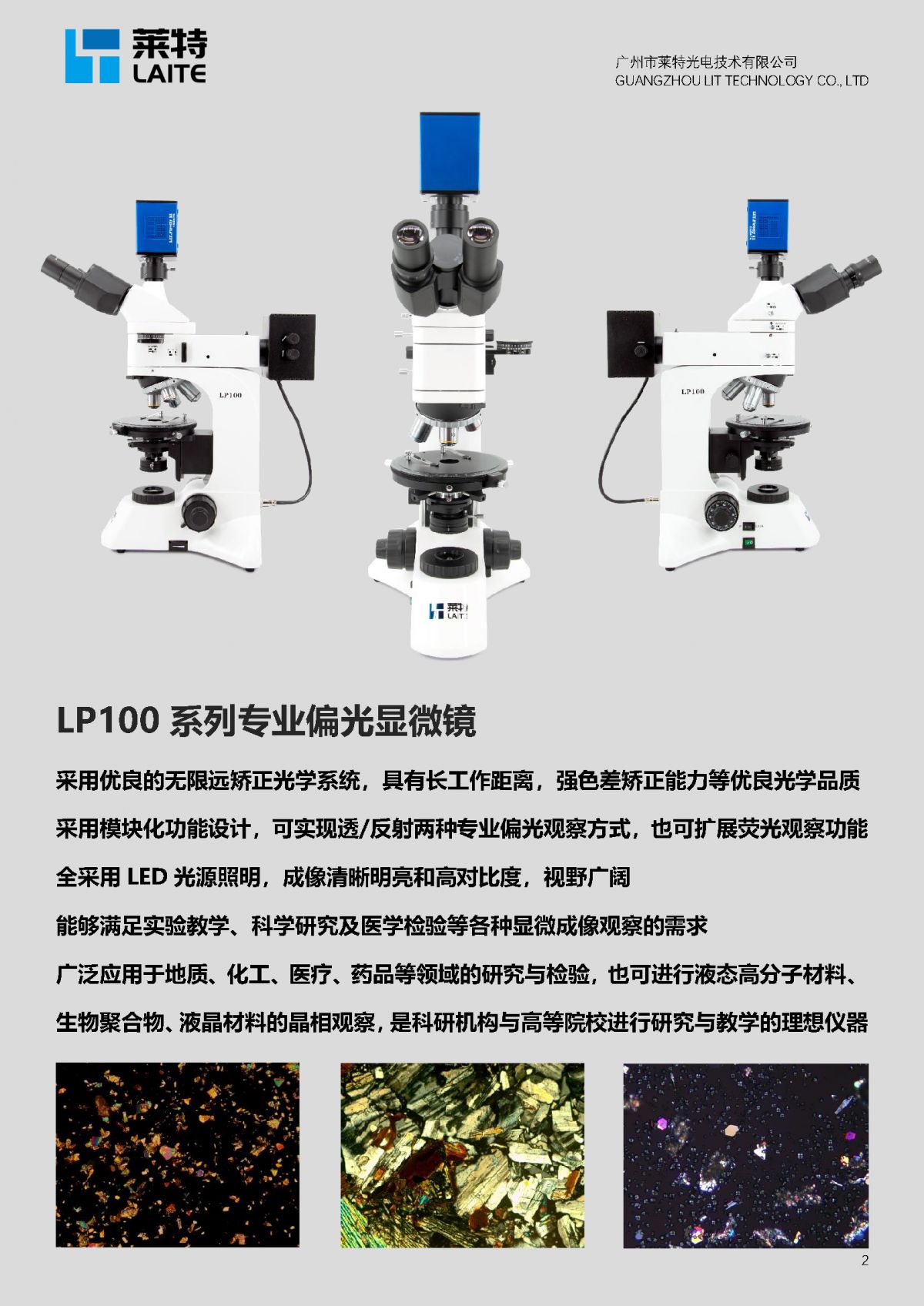 莱特
LAITE

广州市莱特光电技术有限公司
GUANGZHOU LIT TECHNOLOGY CO., LTD

LP100

LP100

莱特
LAITE

LP100 系列专业偏光显微镜

采用优良的无限远矫正光学系统，具有长工作距离，强色差矫正能力等优良光学品质

采用模块化功能设计，可实现透/反射两种专业偏光观察方式，也可扩展荧光观察功能

全采用 LED 光源照明，成像清晰明亮和高对比度，视野广阔

能够满足实验教学、科学研究及医学检验等各种显微成像观察的需求

广泛应用于地质、化工、医疗、药品等领域的研究与检验，也可进行液态高分子材料、生物聚合物、液晶材料的晶相观察，是科研机构与高等院校进行研究与教学的理想仪器

2