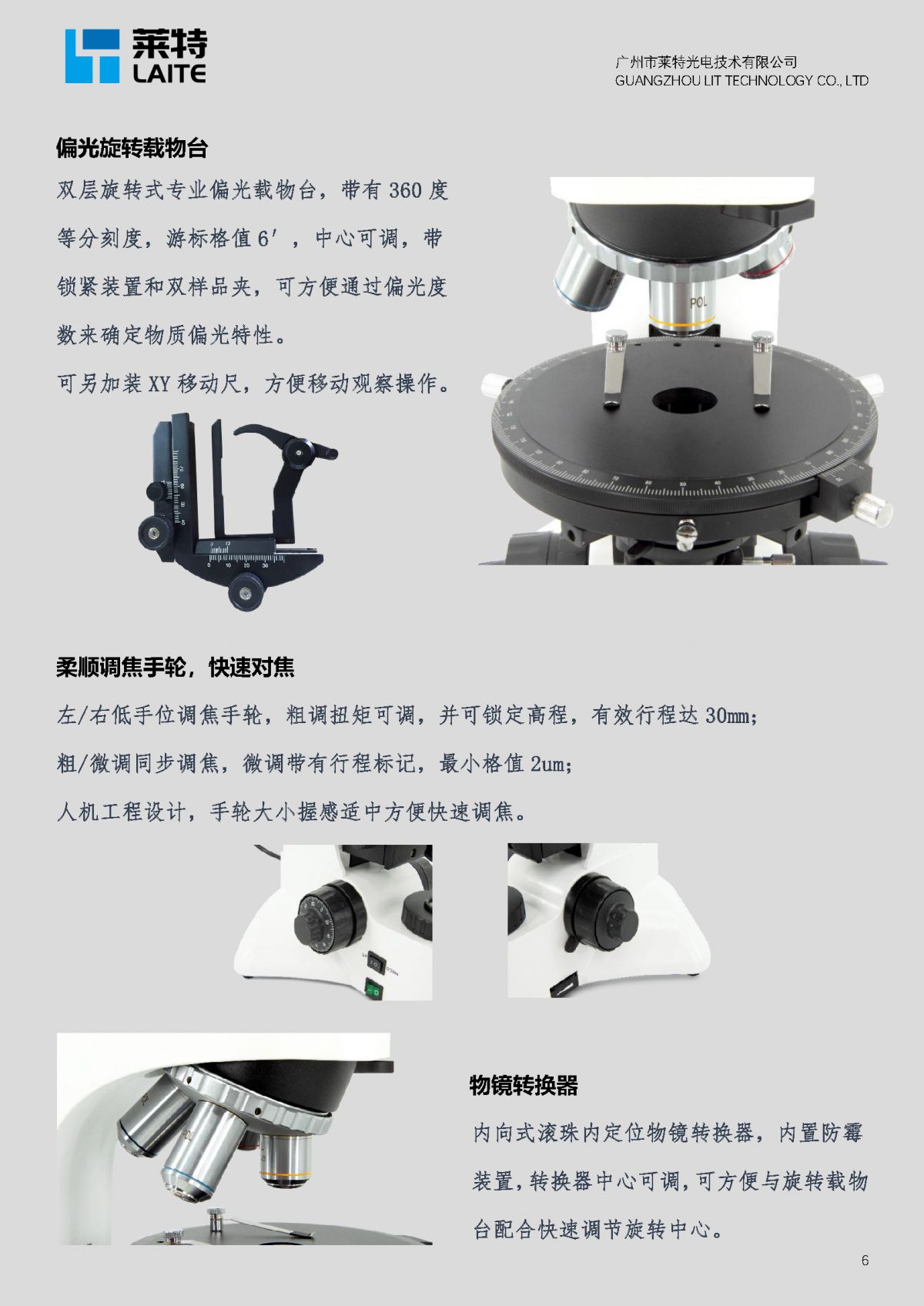 莱特
LAITE

广州市莱特光电技术有限公司
GUANGZHOU LIT TECHNOLOGY CO., LTD

偏光旋转载物台

双层旋转式专业偏光载物台，带有 360 度等分刻度，游标格值 6′，中心可调，带锁紧装置和双样品夹，可方便通过偏光度数来确定物质偏光特性。

可另加装 XY 移动尺，方便移动观察操作。

POL

柔顺调焦手轮，快速对焦

左/右低手位调焦手轮，粗调扭矩可调，并可锁定高程，有效行程达 30mm;

粗/微调同步调焦，微调带有行程标记，最小格值 2um;

人机工程设计，手轮大小握感适中方便快速调焦。

物镜转换器

内向式滚珠内定位物镜转换器，内置防霉装置，转换器中心可调，可方便与旋转载物台配合快速调节旋转中心。

6