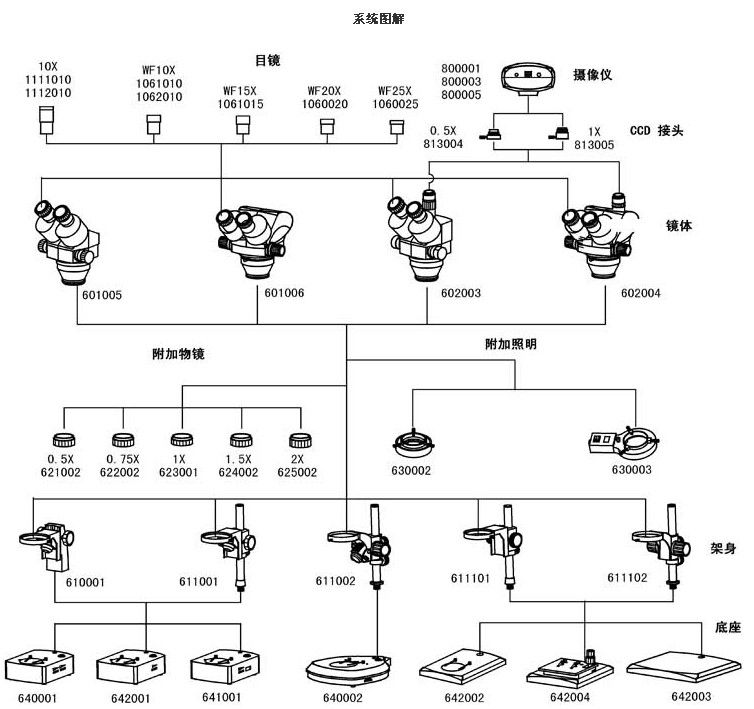 系统图解

目镜

10X
1111010
1112010

WF10X
1061010
1062010

WF15X
1061015

WF20X
1060020

WF25X
1060025

800001
800003
800005

摄像仪

0.5X
813004

1X
813005

CCD 接头

镜体

601005

601006

602003

602004

附加物镜

附加照明

0.5X
621002

0.75X
622002

1X
623001

1.5X
624002

2X
625002

630002

630003

架身

610001

611001

611002

611101

611102

底座

640001

642001

641001

640002

642002

642004

642003