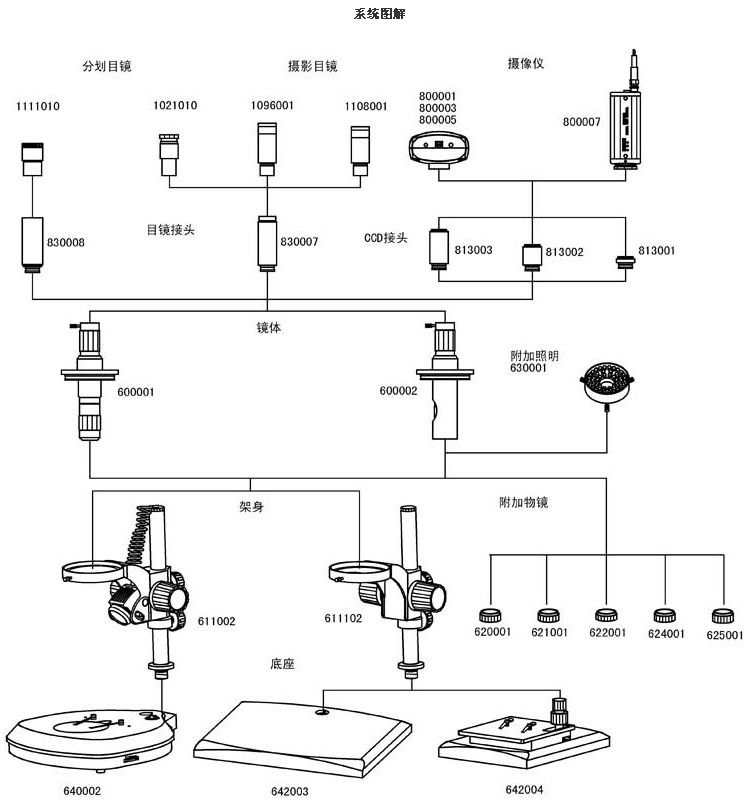 系统图解

分划目镜

摄影目镜

摄像仪

1111010

1021010

1096001

1108001

800001
800003
800005

800007

830008

目镜接头

830007

CCD接头

813003

813002

813001

镜体

600001

600002

附加照明
630001

架身

附加物镜

611002

611102

620001

621001

622001

624001

625001

底座

640002

642003

642004