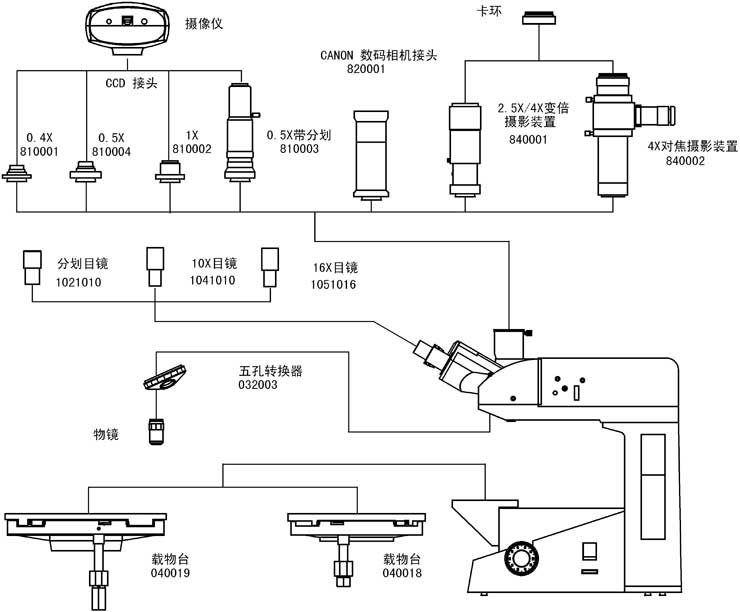 摄像仪

卡环

CANON 数码相机接头
820001

CCD 接头

0.4X
810001

0.5X
810004

1X
810002

0.5X带分划
810003

2.5X/4X变倍
摄影装置
840001

4X对焦摄影装置
840002

分划目镜
1021010

10X目镜
1041010

16X目镜
1051016

五孔转换器
032003

物镜

载物台
040019

载物台
040018