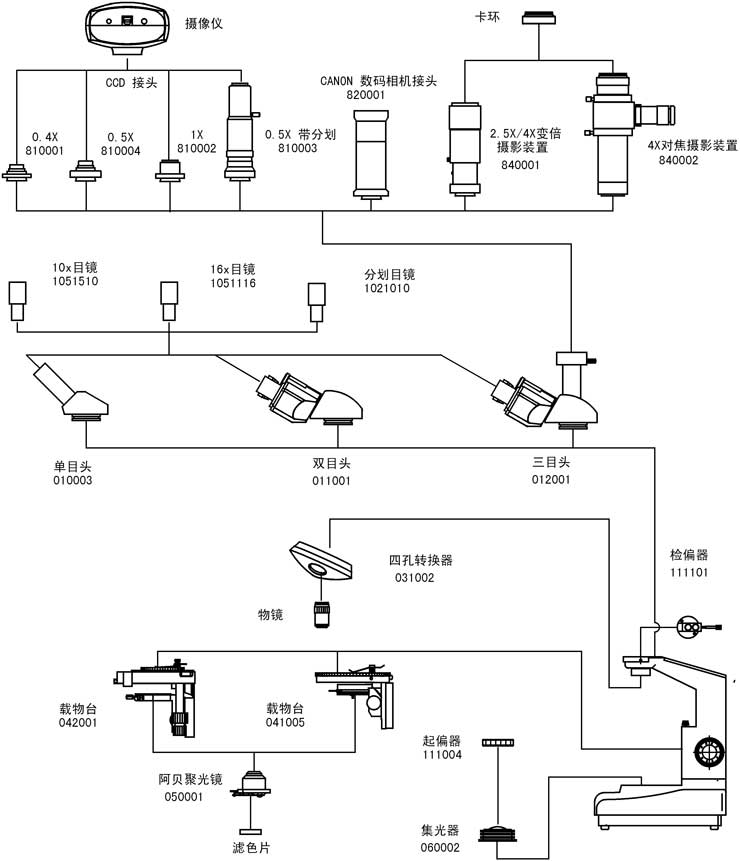 摄像仪

卡环

CCD 接头

CANON 数码相机接头
820001

0.4X
810001

0.5X
810004

1X
810002

0.5X 带分划
810003

2.5X/4X变倍
摄影装置
840001

4X对焦摄影装置
840002

10x目镜
1051510

16x目镜
1051116

分划目镜
1021010

单目头
010003

双目头
011001

三目头
012001

四孔转换器
031002

检偏器
111101

物镜

载物台
042001

载物台
041005

起偏器
111004

阿贝聚光镜
050001

滤色片

集光器
060002