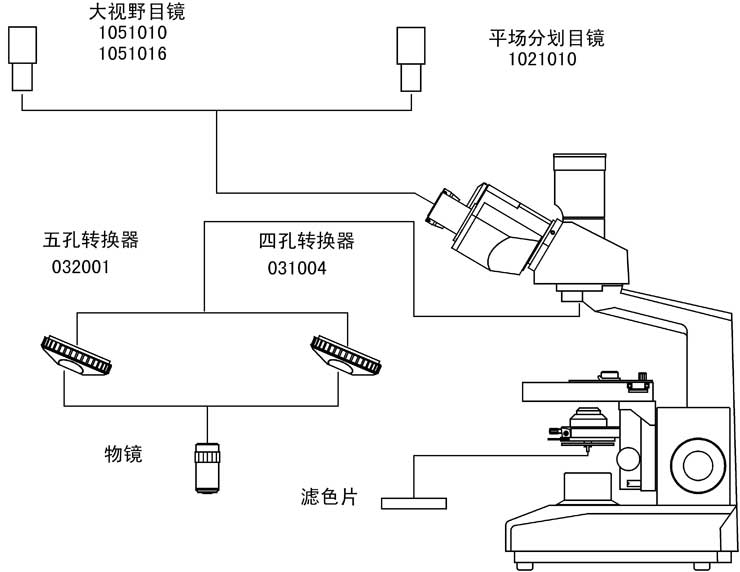 大视野目镜
1051010
1051016

平场分划目镜
1021010

五孔转换器
032001

四孔转换器
031004

物镜

滤色片