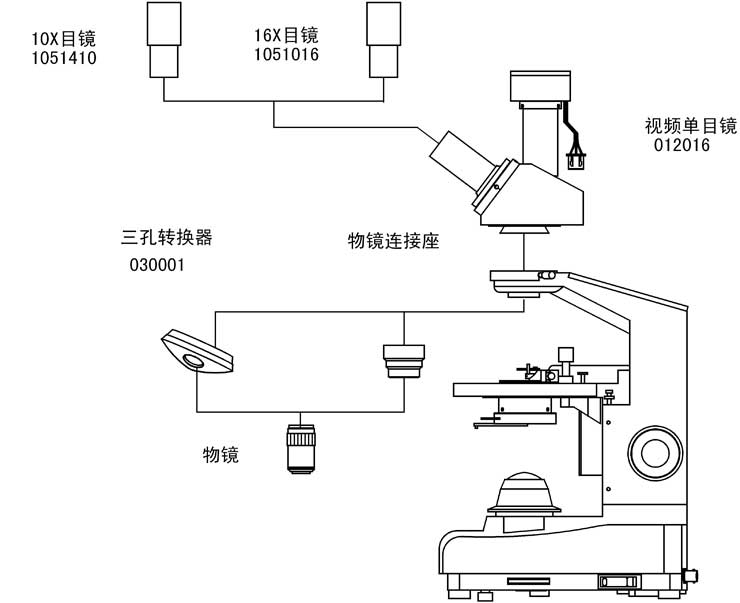 10X目镜
1051410

16X目镜
1051016

视频单目镜
012016

三孔转换器
030001

物镜连接座

物镜