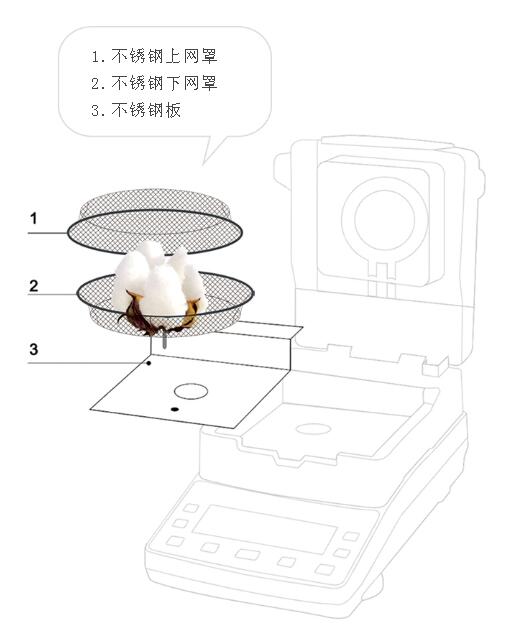 1. 不锈钢上网罩
2. 不锈钢下网罩
3. 不锈钢板

1

2

3