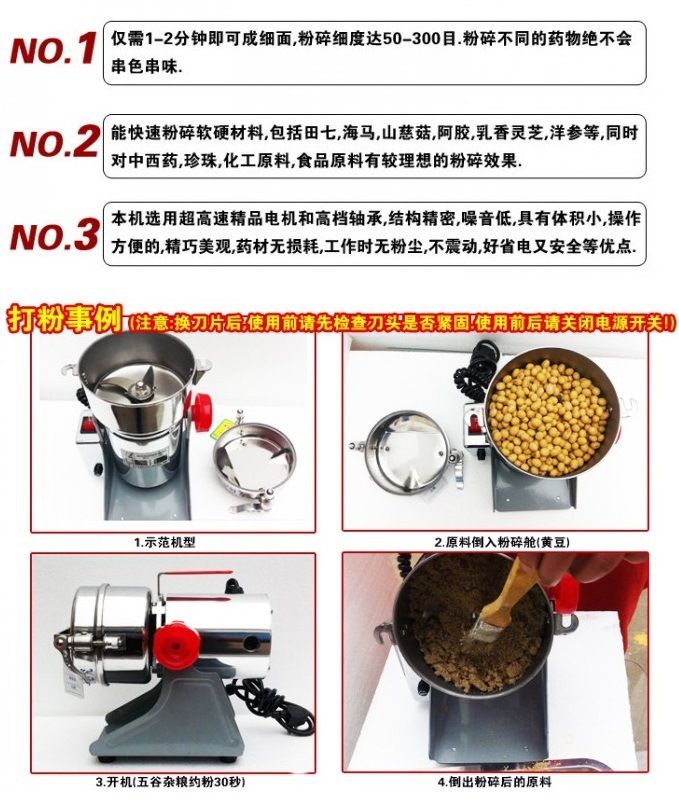 NO.1 仅需1-2分钟即可成细面,粉碎细度达50-300目.粉碎不同的药物绝不会串色串味.

NO.2 能快速粉碎软硬材料,包括田七,海马,山慈菇,阿胶,乳香灵芝,洋参等,同时对中西药,珍珠,化工原料,食品原料有较理想的粉碎效果.

NO.3 本机选用超高速精品电机和高档轴承,结构精密,噪音低,具有体积小,操作方便的,精巧美观,药材无损耗,工作时无粉尘,不震动,好省电又安全等优点.

打粉事例 (注意:换刀片后,使用前请先检查刀头是否紧固,使用前后请关闭电源开关!)

1.示范机型

2.原料倒入粉碎舱(黄豆)

3.开机(五谷杂粮约粉30秒)

4.倒出粉碎后的原料