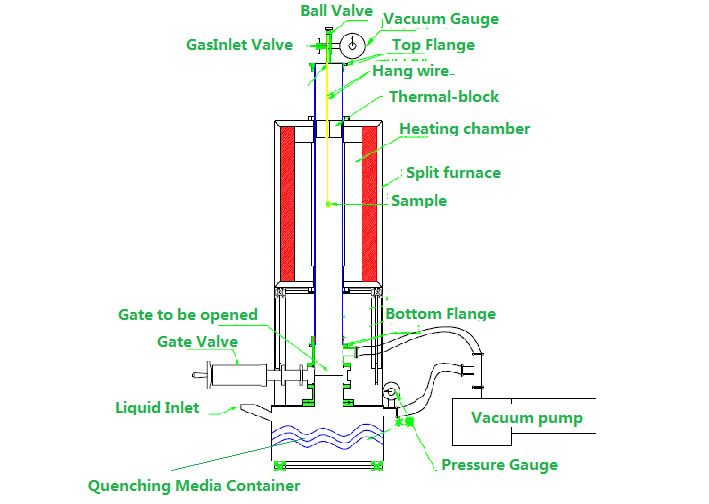 Ball Valve
Vacuum Gauge
GasInlet Valve
Top Flange
Hang wire
Thermal-block
Heating chamber
Split furnace
Sample
Gate to be opened
Bottom Flange
Gate Valve
Liquid Inlet
Vacuum pump
Pressure Gauge
Quenching Media Container