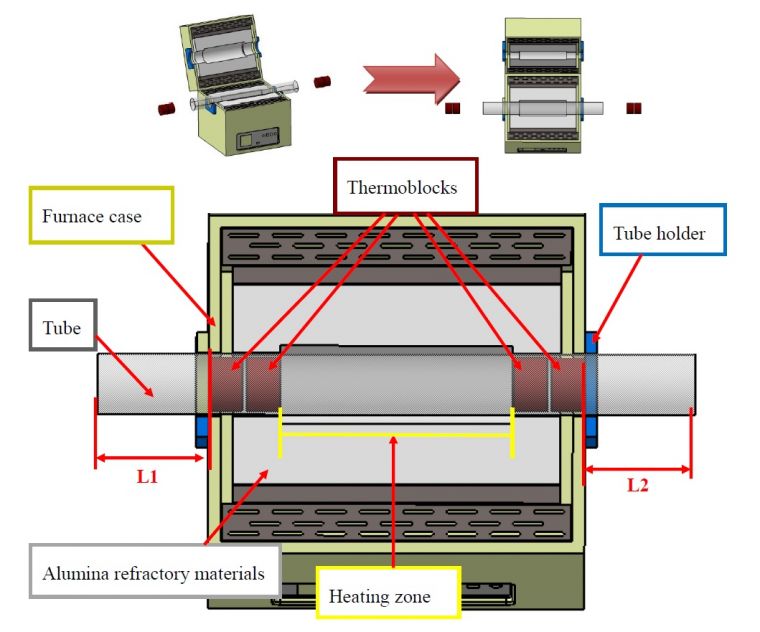 Thermoblocks

Furnace case

Tube holder

Tube

L1

L2

Alumina refractory materials

Heating zone