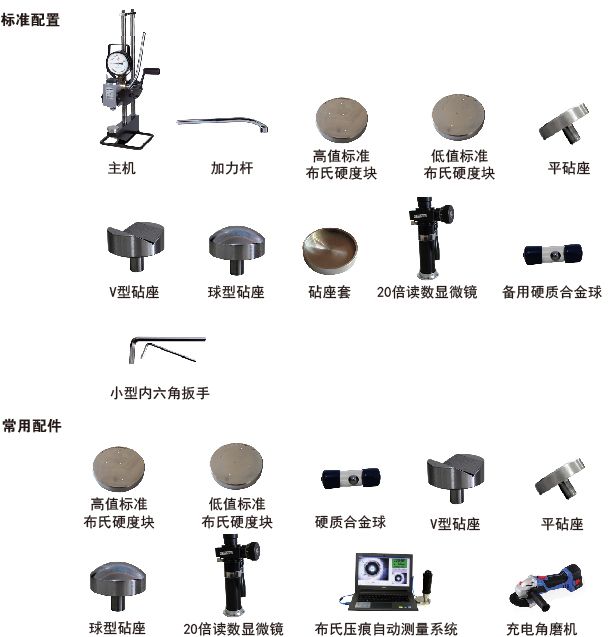 标准配置

主机

加力杆

高值标准
布氏硬度块

低值标准
布氏硬度块

平砧座

V型砧座

球型砧座

砧座套

20倍读数显微镜

备用硬质合金球

小型内六角扳手

常用配件

高值标准
布氏硬度块

低值标准
布氏硬度块

硬质合金球

V型砧座

平砧座

球型砧座

20倍读数显微镜

布氏压痕自动测量系统

充电角磨机