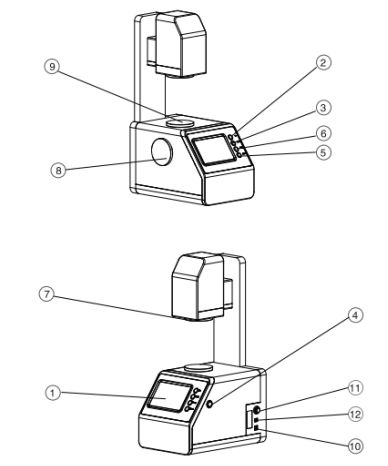 9
2
3
6
5
8
7
4
1
11
12
10