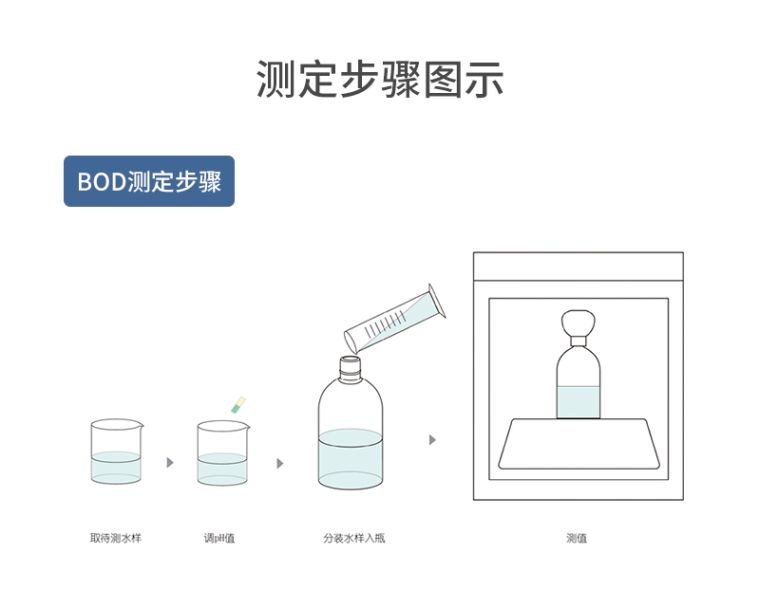 测定步骤图示

BOD测定步骤

取待测水样

调pH值

分装水样入瓶

测值