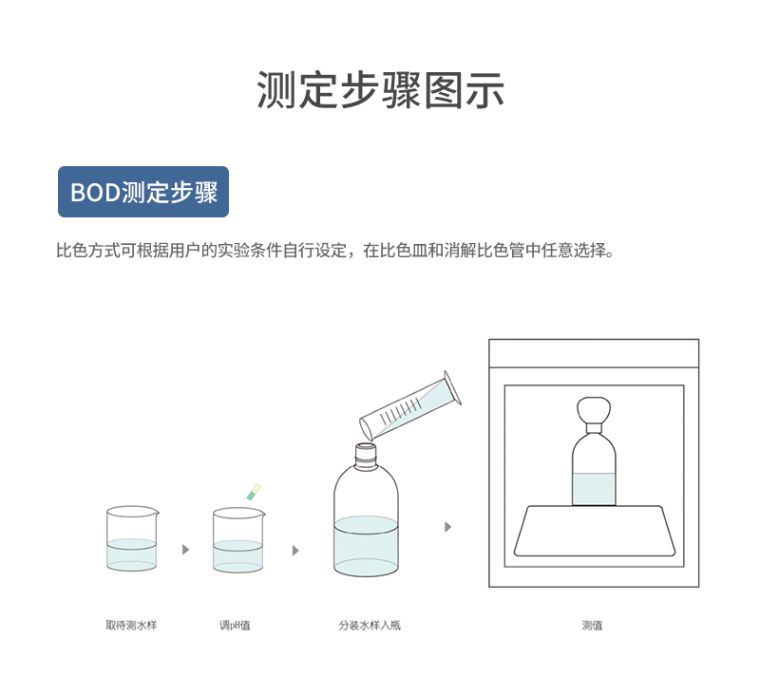 测定步骤图示

BOD测定步骤

比色方式可根据用户的实验条件自行设定，在比色皿和消解比色管中任意选择。

取待测水样

调pH值

分装水样入瓶

测值