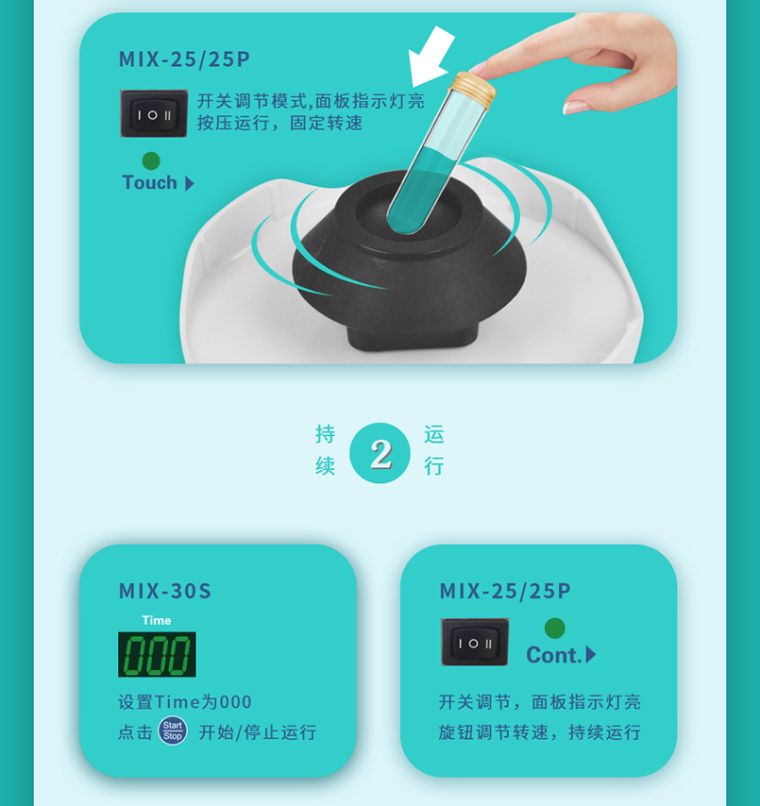 MIX-25/25P

I O II

开关调节模式,面板指示灯亮
按压运行，固定转速

Touch

持续 2 运行

MIX-30S

Time

000

设置Time为000
点击 Start Stop 开始/停止运行

MIX-25/25P

I O II

Cont.

开关调节，面板指示灯亮
旋钮调节转速，持续运行