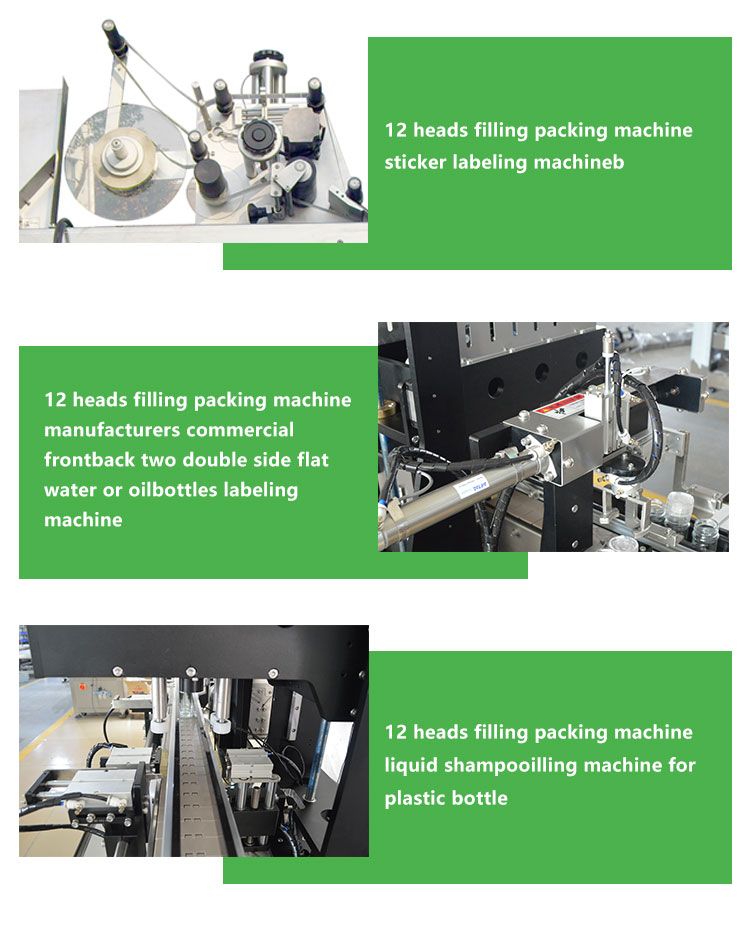 12 heads filling packing machine sticker labeling machineb

12 heads filling packing machine manufacturers commercial frontback two double side flat water or oilbottles labeling machine

12 heads filling packing machine liquid shampooilling machine for plastic bottle