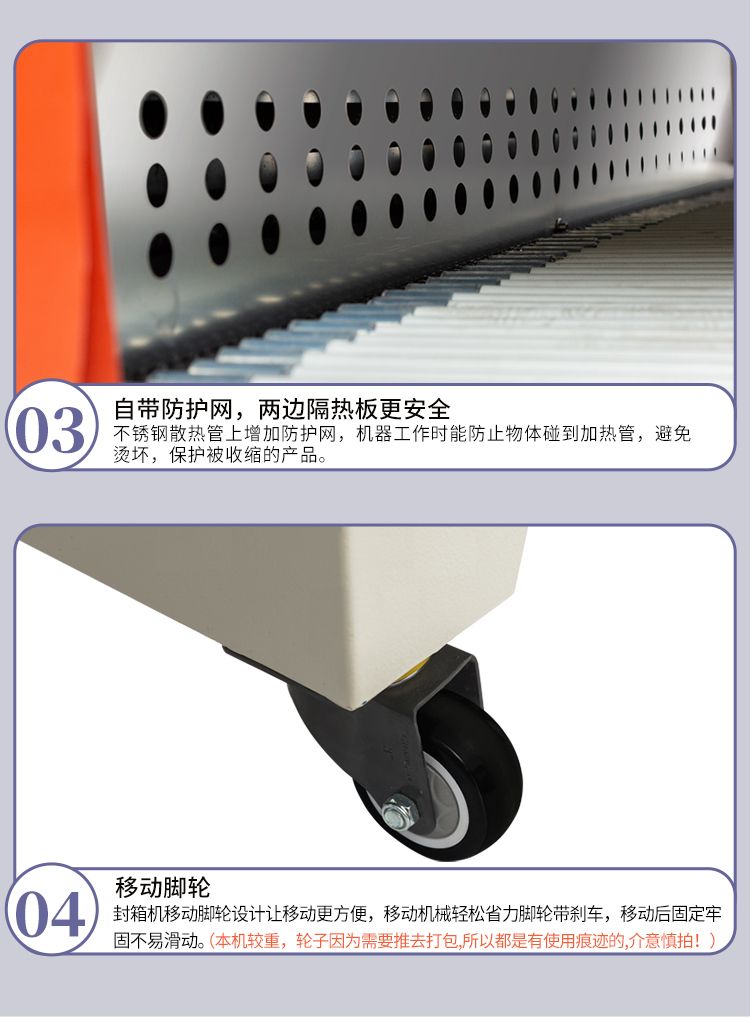 03

自带防护网，两边隔热板更安全

不锈钢散热管上增加防护网，机器工作时能防止物体碰到加热管，避免烫坏，保护被收缩的产品。

04

移动脚轮

封箱机移动脚轮设计让移动更方便，移动机械轻松省力脚轮带刹车，移动后固定牢固不易滑动。（本机较重，轮子因为需要推去打包,所以都是有使用痕迹的,介意慎拍！）