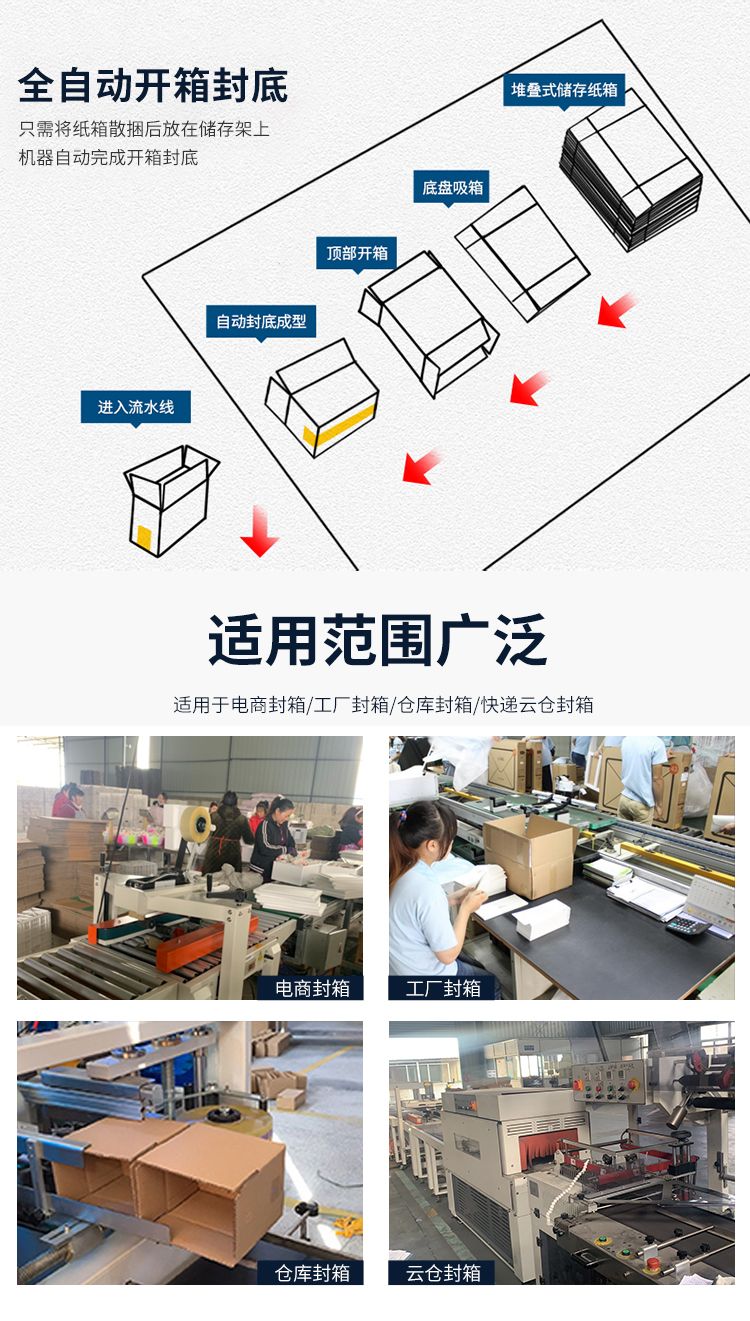 全自动开箱封底

只需将纸箱散捆后放在储存架上
机器自动完成开箱封底

堆叠式储存纸箱

底盘吸箱

顶部开箱

自动封底成型

进入流水线

适用范围广泛

适用于电商封箱/工厂封箱/仓库封箱/快递云仓封箱

电商封箱

工厂封箱

仓库封箱

云仓封箱