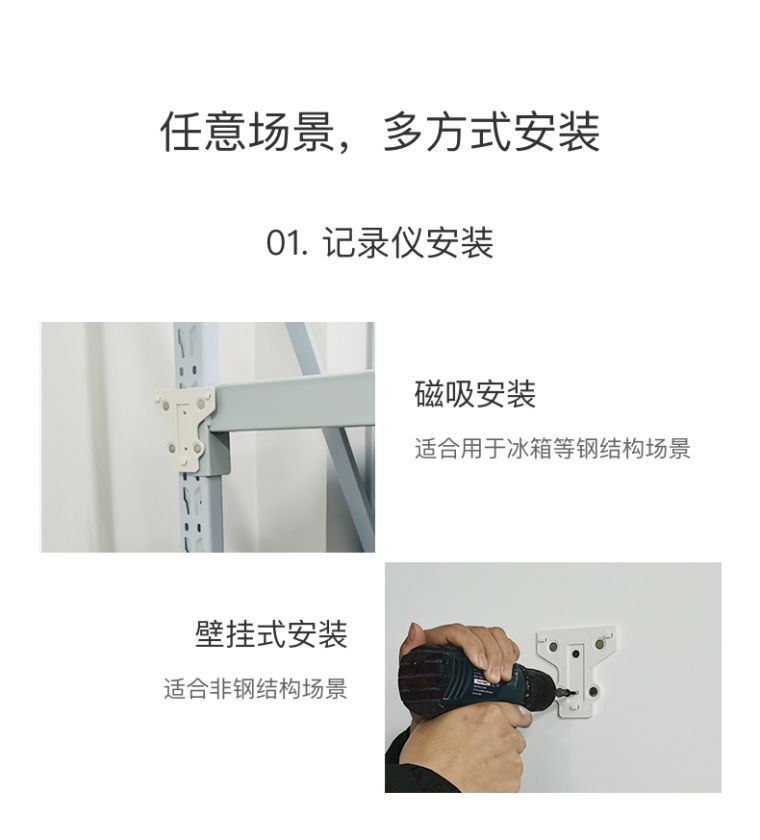 任意场景，多方式安装

01. 记录仪安装

磁吸安装

适合用于冰箱等钢结构场景

壁挂式安装

适合非钢结构场景