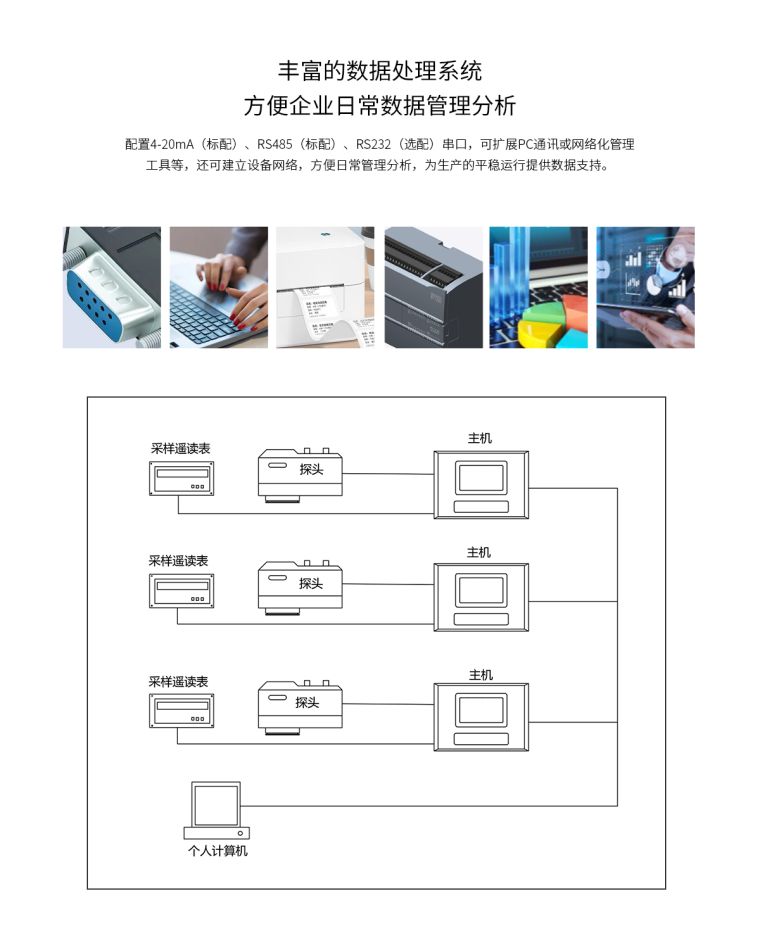 丰富的数据处理系统
方便企业日常数据管理分析

配置4-20mA（标配）、RS485（标配）、RS232（选配）串口，可扩展PC通讯或网络化管理工具等，还可建立设备网络，方便日常管理分析，为生产的平稳运行提供数据支持。

采样遥读表
探头
主机

采样遥读表
探头
主机

采样遥读表
探头
主机

个人计算机