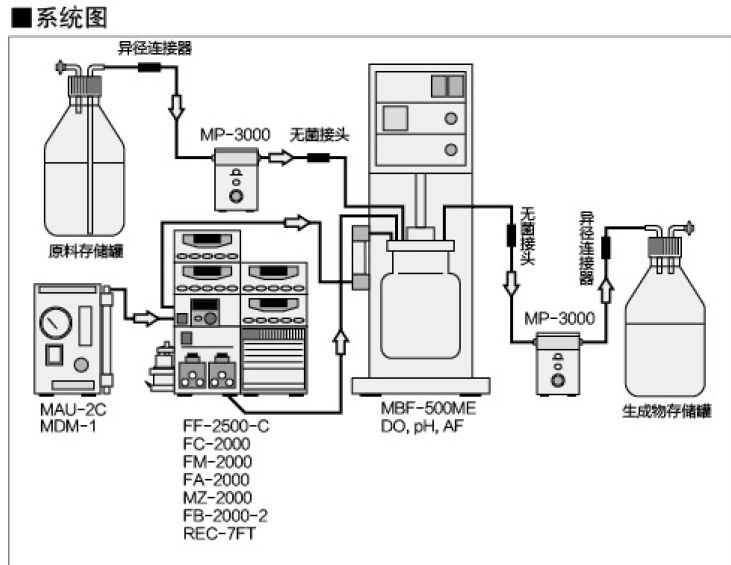 ■系统图

异径连接器

MP-3000

无菌接头

原料存储罐

无菌接头

异径连接器

MP-3000

MAU-2C
MDM-1

FF-2500-C
FC-2000
FM-2000
FA-2000
MZ-2000
FB-2000-2
REC-7FT

MBF-500ME
DO, pH, AF

生成物存储罐