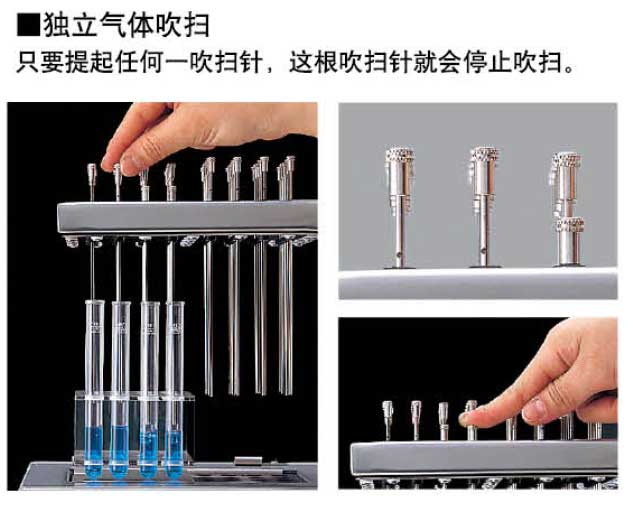 ■独立气体吹扫
只要提起任何一吹扫针，这根吹扫针就会停止吹扫。