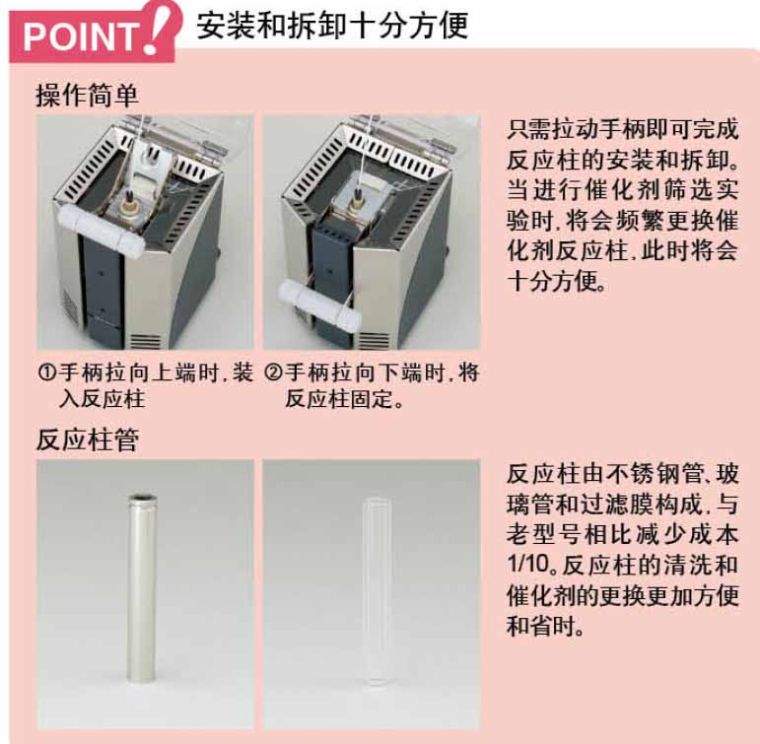 POINT! 安装和拆卸十分方便

操作简单

①手柄拉向上端时，装入反应柱

②手柄拉向下端时，将反应柱固定。

只需拉动手柄即可完成反应柱的安装和拆卸。当进行催化剂筛选实验时，将会频繁更换催化剂反应柱，此时将会十分方便。

反应柱管

反应柱由不锈钢管、玻璃管和过滤膜构成，与老型号相比减少成本1/10。反应柱的清洗和催化剂的更换更加方便和省时。