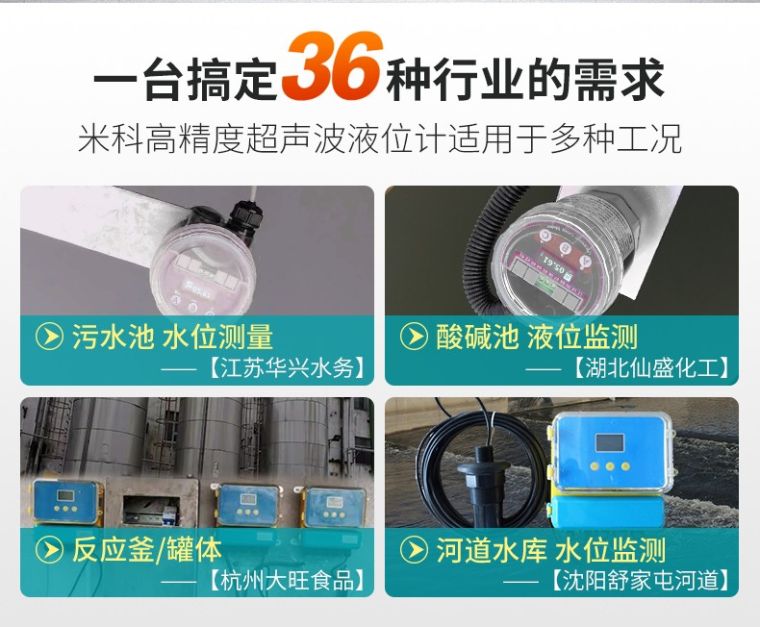 一台搞定36种行业的需求
米科高精度超声波液位计适用于多种工况

污水池 水位测量
——【江苏华兴水务】

酸碱池 液位监测
——【湖北仙盛化工】

反应釜/罐体
——【杭州大旺食品】

河道水库 水位监测
——【沈阳舒家屯河道】