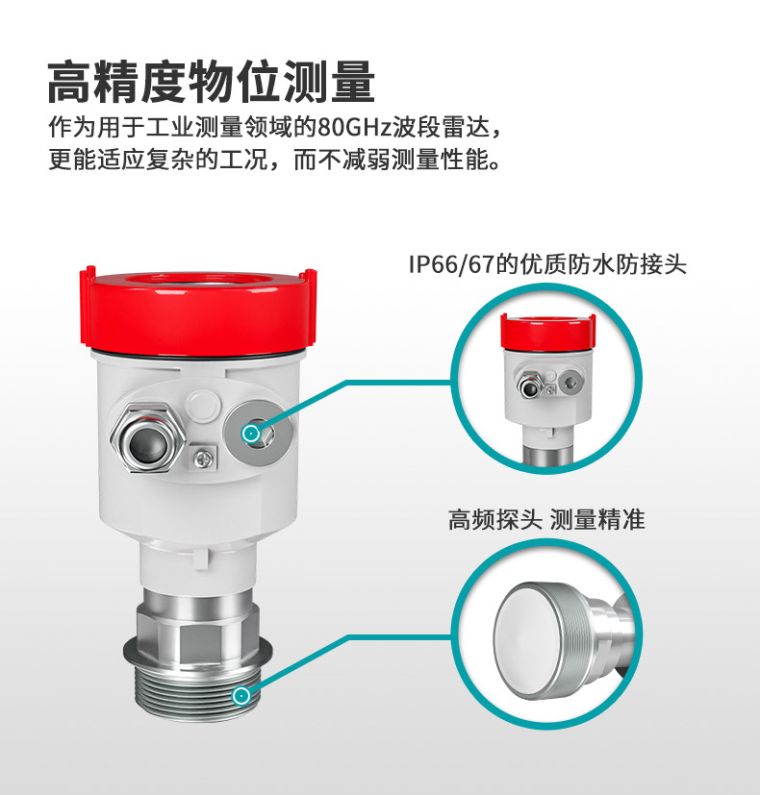 高精度物位测量

作为用于工业测量领域的80GHz波段雷达，更能适应复杂的工况，而不减弱测量性能。

IP66/67的优质防水防接头

高频探头 测量精准