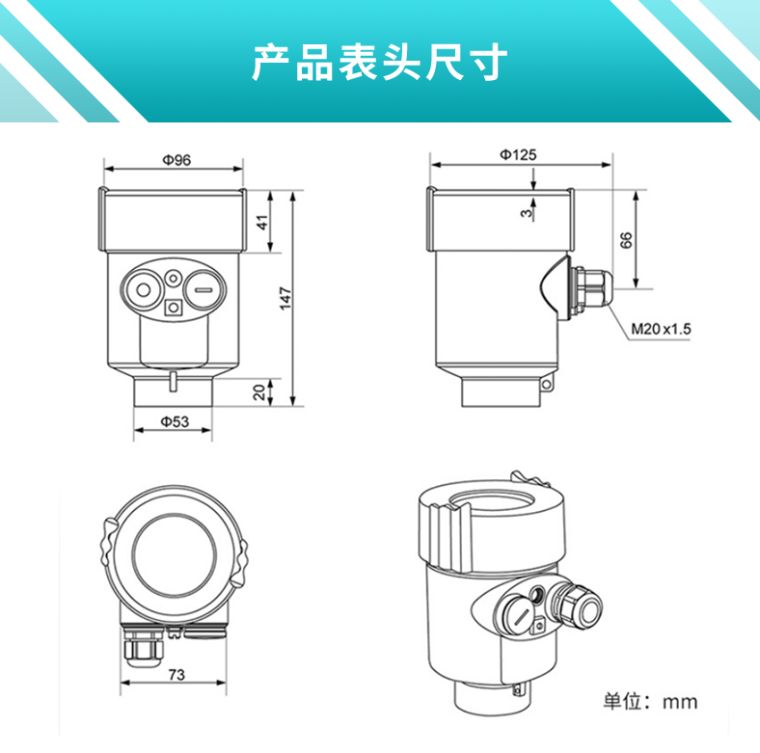 产品表头尺寸

Φ96

41

147

20

Φ53

Φ125

3

66

M20 x1.5

73

单位：mm