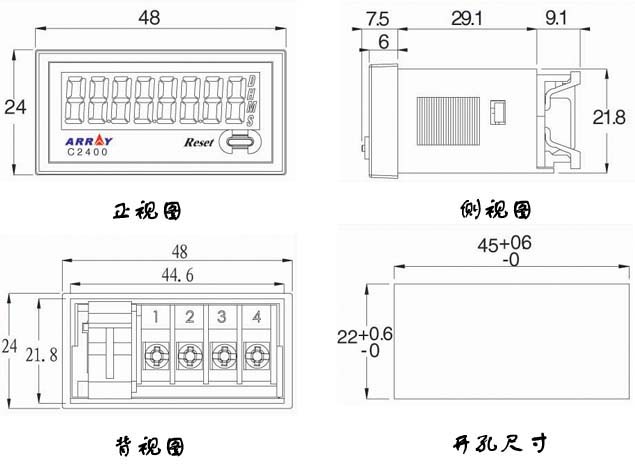 48

24

D
H
M
S

ARRAY
C2400

Reset

正视图

7.5 29.1 9.1

6

21.8

侧视图

48

44.6

24 21.8

1 2 3 4

背视图

45+06
-0

22+0.6
-0

开孔尺寸