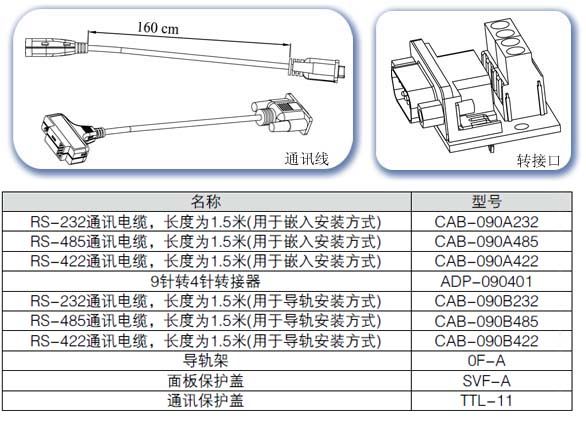 160 cm

通讯线

转接口

| 名称 | 型号 |
|---|---|
| RS-232通讯电缆，长度为1.5米(用于嵌入安装方式) | CAB-090A232 |
| RS-485通讯电缆，长度为1.5米(用于嵌入安装方式) | CAB-090A485 |
| RS-422通讯电缆，长度为1.5米(用于嵌入安装方式) | CAB-090A422 |
| 9针转4针转接器 | ADP-090401 |
| RS-232通讯电缆，长度为1.5米(用于导轨安装方式) | CAB-090B232 |
| RS-485通讯电缆，长度为1.5米(用于导轨安装方式) | CAB-090B485 |
| RS-422通讯电缆，长度为1.5米(用于导轨安装方式) | CAB-090B422 |
| 导轨架 | 0F-A |
| 面板保护盖 | SVF-A |
| 通讯保护盖 | TTL-11 |