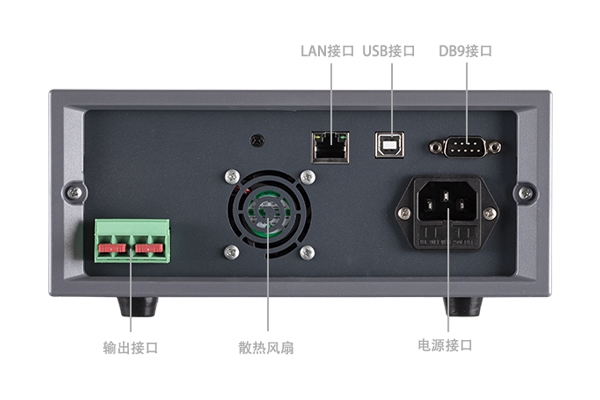 LAN接口 USB接口 DB9接口

输出接口

散热风扇

电源接口