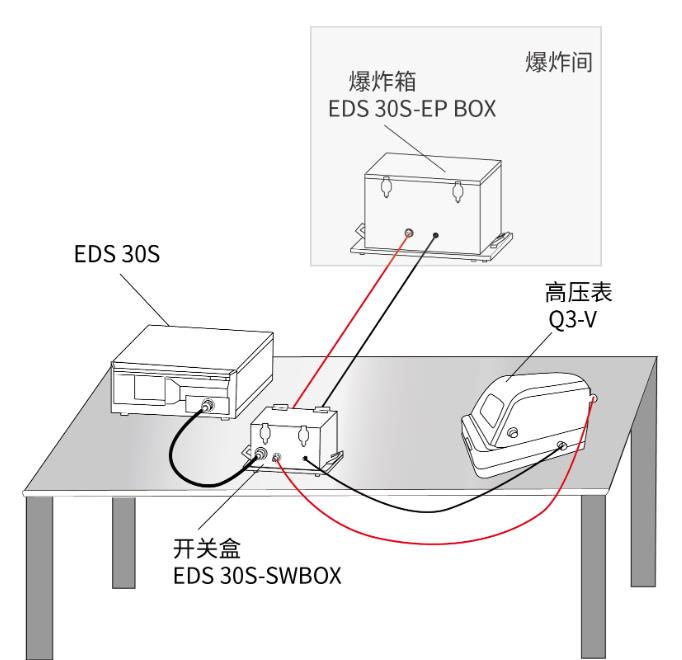 爆炸间

爆炸箱
EDS 30S-EP BOX

EDS 30S

高压表
Q3-V

开关盒
EDS 30S-SWBOX