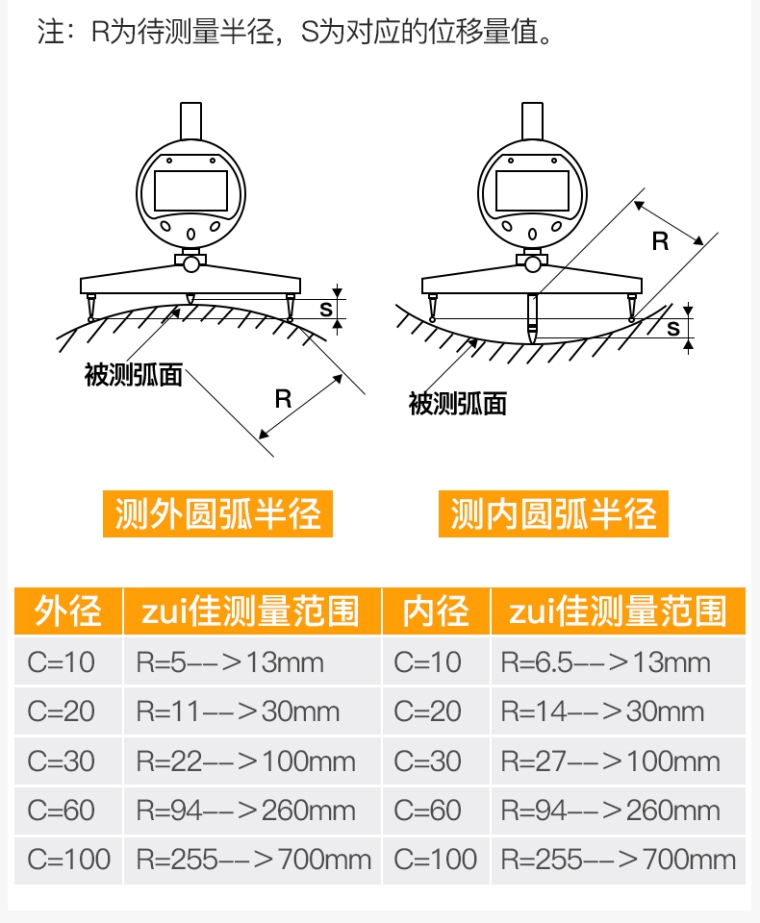 注：R为待测量半径，S为对应的位移量值。

s

被测弧面

R

R

s

被测弧面

测外圆弧半径

测内圆弧半径

| 外径 | zui佳测量范围 | 内径 | zui佳测量范围 |
|---|---|---|---|
| C=10 | R=5-->13mm | C=10 | R=6.5-->13mm |
| C=20 | R=11-->30mm | C=20 | R=14-->30mm |
| C=30 | R=22-->100mm | C=30 | R=27-->100mm |
| C=60 | R=94-->260mm | C=60 | R=94-->260mm |
| C=100 | R=255-->700mm | C=100 | R=255-->700mm |