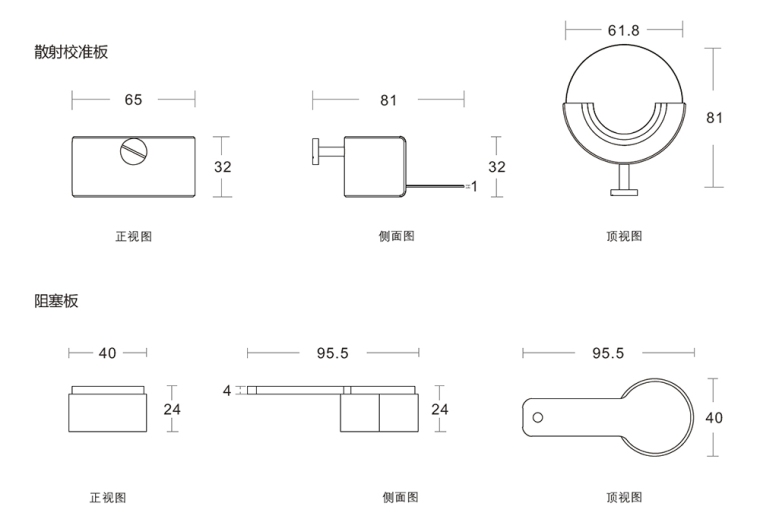 散射校准板

65

32

正视图

81

32

1

侧面图

61.8

81

顶视图

阻塞板

40

24

正视图

95.5

4

24

侧面图

95.5

40

顶视图