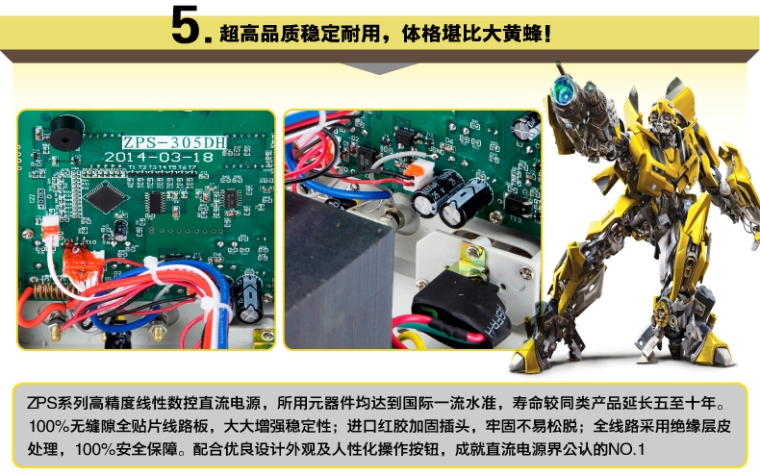 5. 超高品质稳定耐用，体格堪比大黄蜂！

ZPS-305DH
2014-03-18

ZPS系列高精度线性数控直流电源，所用元器件均达到国际一流水准，寿命较同类产品延长五至十年。100%无缝隙全贴片线路板，大大增强稳定性；进口红胶加固插头，牢固不易松脱；全线路采用绝缘层皮处理，100%安全保障。配合优良设计外观及人性化操作按钮，成就直流电源界公认的NO.1