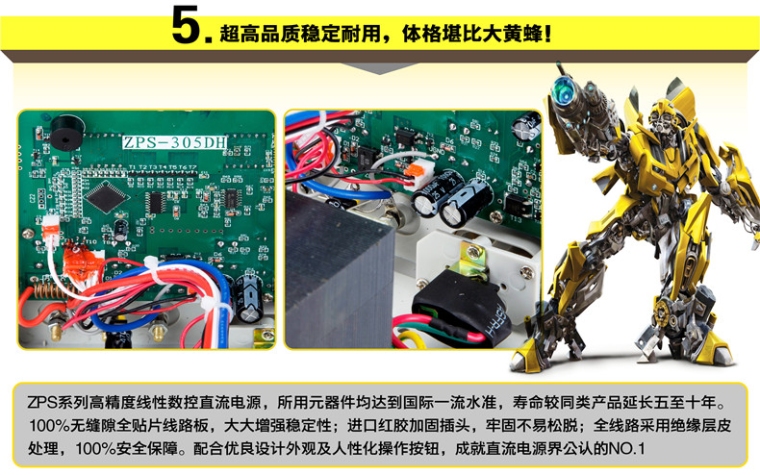 5. 超高品质稳定耐用，体格堪比大黄蜂！

ZPS-305DH

ZPS系列高精度线性数控直流电源，所用元器件均达到国际一流水准，寿命较同类产品延长五至十年。100%无缝隙全贴片线路板，大大增强稳定性；进口红胶加固插头，牢固不易松脱；全线路采用绝缘层皮处理，100%安全保障。配合优良设计外观及人性化操作按钮，成就直流电源界公认的NO.1