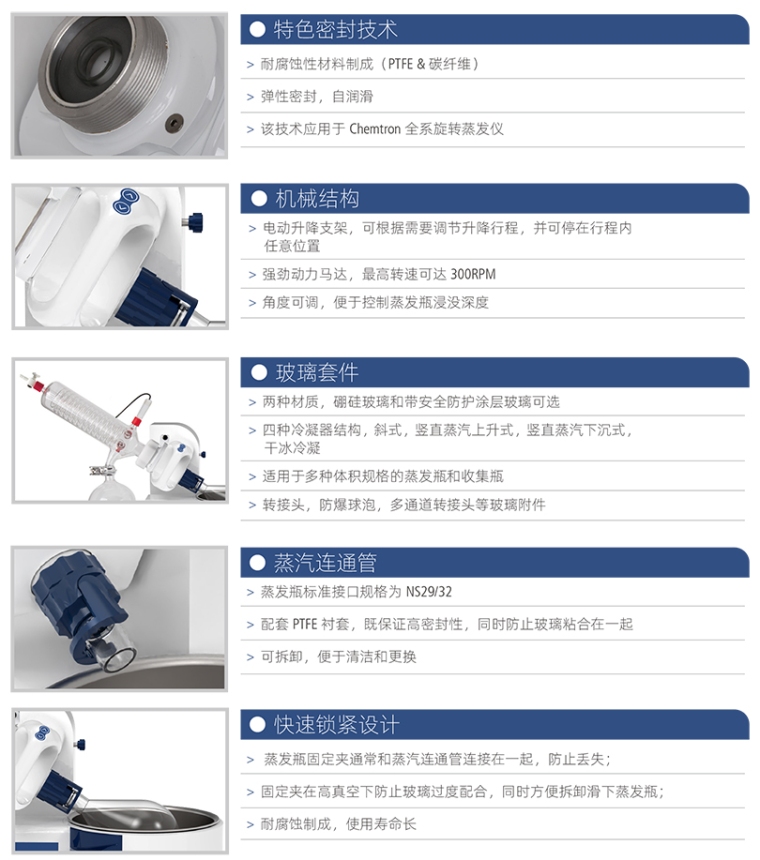 ● 特色密封技术

> 耐腐蚀性材料制成（PTFE & 碳纤维）

> 弹性密封，自润滑

> 该技术应用于 Chemtron 全系旋转蒸发仪

● 机械结构

> 电动升降支架，可根据需要调节升降行程，并可停在行程内任意位置

> 强劲动力马达，最高转速可达 300RPM

> 角度可调，便于控制蒸发瓶浸没深度

● 玻璃套件

> 两种材质，硼硅玻璃和带安全防护涂层玻璃可选

> 四种冷凝器结构，斜式，竖直蒸汽上升式，竖直蒸汽下沉式，干冰冷凝

> 适用于多种体积规格的蒸发瓶和收集瓶

> 转接头，防爆球泡，多通道转接头等玻璃附件

● 蒸汽连通管

> 蒸发瓶标准接口规格为 NS29/32

> 配套 PTFE 衬套，既保证高密封性，同时防止玻璃粘合在一起

> 可拆卸，便于清洁和更换

● 快速锁紧设计

> 蒸发瓶固定夹通常和蒸汽连通管连接在一起，防止丢失；

> 固定夹在高真空下防止玻璃过度配合，同时方便拆卸滑下蒸发瓶；

> 耐腐蚀制成，使用寿命长