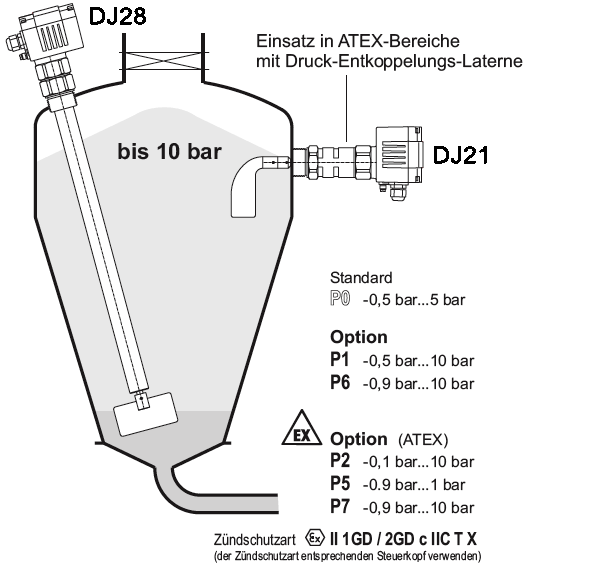 DJ28

Einsatz in ATEX-Bereiche
mit Druck-Entkoppelungs-Laterne

bis 10 bar

DJ21

Standard
P0 -0,5 bar...5 bar

Option
P1 -0,5 bar...10 bar
P6 -0,9 bar...10 bar

EX

Option (ATEX)
P2 -0,1 bar...10 bar
P5 -0.9 bar...1 bar
P7 -0,9 bar...10 bar

Zündschutzart Ex II 1GD / 2GD c IIC T X
(der Zündschutzart entsprechenden Steuerkopf verwenden)