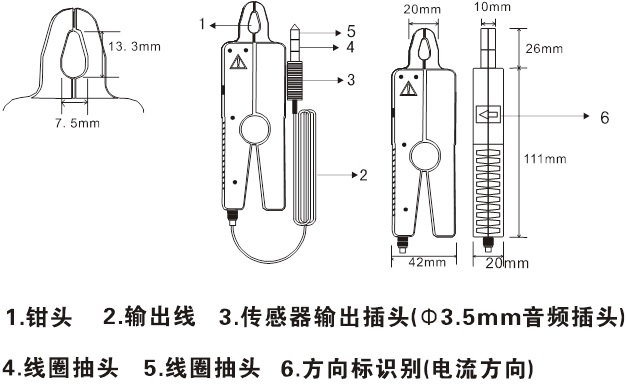 13. 3mm

7. 5mm

1

5

4

3

2

20mm

10mm

26mm

6

111mm

42mm

20mm

1.钳头　2.输出线　3.传感器输出插头(Φ3.5mm音频插头)

4.线圈抽头　5.线圈抽头　6.方向标识别(电流方向)