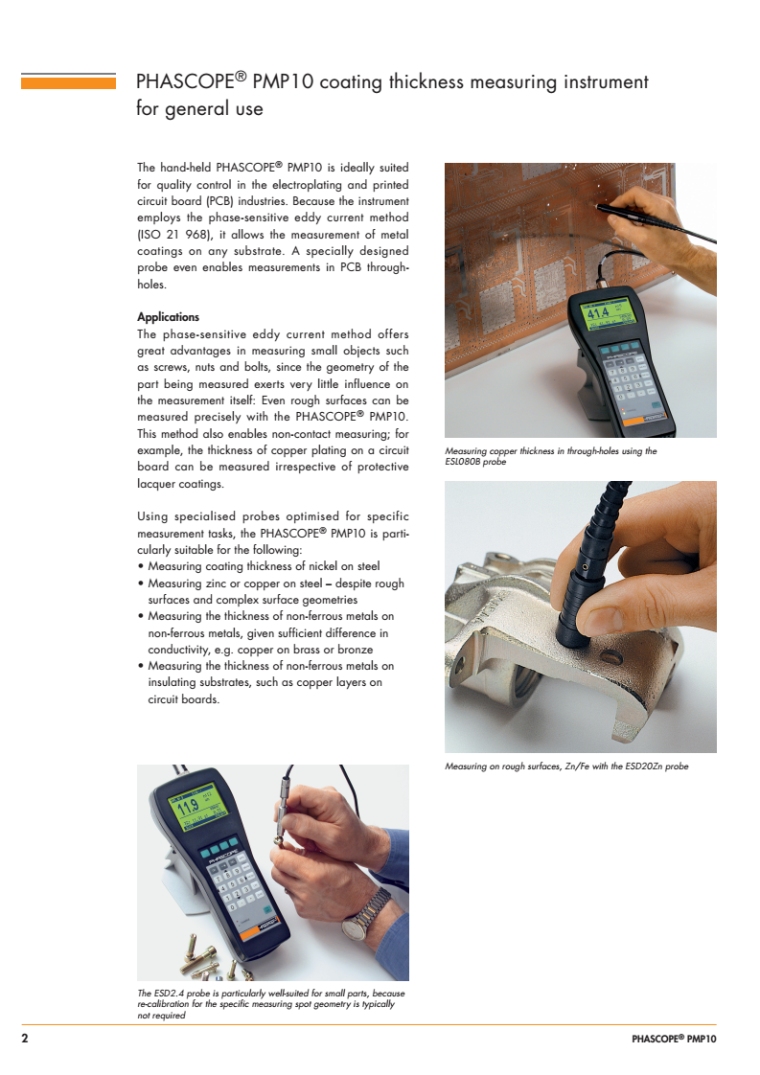 PHASCOPE® PMP10 coating thickness measuring instrument for general use

The hand-held PHASCOPE® PMP10 is ideally suited for quality control in the electroplating and printed circuit board (PCB) industries. Because the instrument employs the phase-sensitive eddy current method (ISO 21 968), it allows the measurement of metal coatings on any substrate. A specially designed probe even enables measurements in PCB through-holes.

Applications
The phase-sensitive eddy current method offers great advantages in measuring small objects such as screws, nuts and bolts, since the geometry of the part being measured exerts very little influence on the measurement itself: Even rough surfaces can be measured precisely with the PHASCOPE® PMP10. This method also enables non-contact measuring; for example, the thickness of copper plating on a circuit board can be measured irrespective of protective lacquer coatings.

Using specialised probes optimised for specific measurement tasks, the PHASCOPE® PMP10 is particularly suitable for the following:
• Measuring coating thickness of nickel on steel
• Measuring zinc or copper on steel – despite rough surfaces and complex surface geometries
• Measuring the thickness of non-ferrous metals on non-ferrous metals, given sufficient difference in conductivity, e.g. copper on brass or bronze
• Measuring the thickness of non-ferrous metals on insulating substrates, such as copper layers on circuit boards.

41.4

Measuring copper thickness in through-holes using the ESL080B probe

Measuring on rough surfaces, Zn/Fe with the ESD20Zn probe

11.9

The ESD2.4 probe is particularly well-suited for small parts, because re-calibration for the specific measuring spot geometry is typically not required

2

PHASCOPE® PMP10