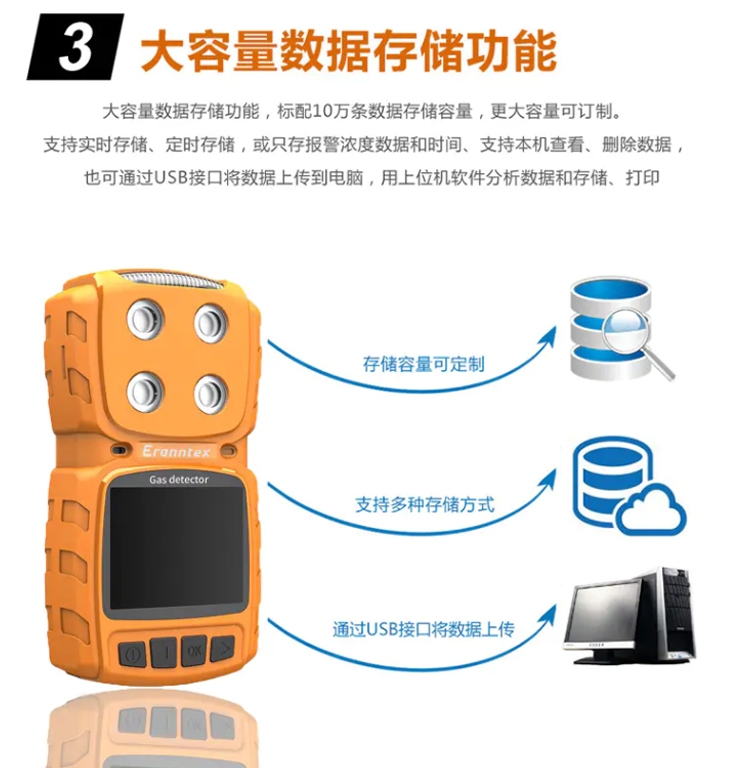 3 大容量数据存储功能

大容量数据存储功能，标配10万条数据存储容量，更大容量可订制。
支持实时存储、定时存储，或只存报警浓度数据和时间、支持本机查看、删除数据，
也可通过USB接口将数据上传到电脑，用上位机软件分析数据和存储、打印

Eranntex

Gas detector

OK

存储容量可定制

支持多种存储方式

通过USB接口将数据上传