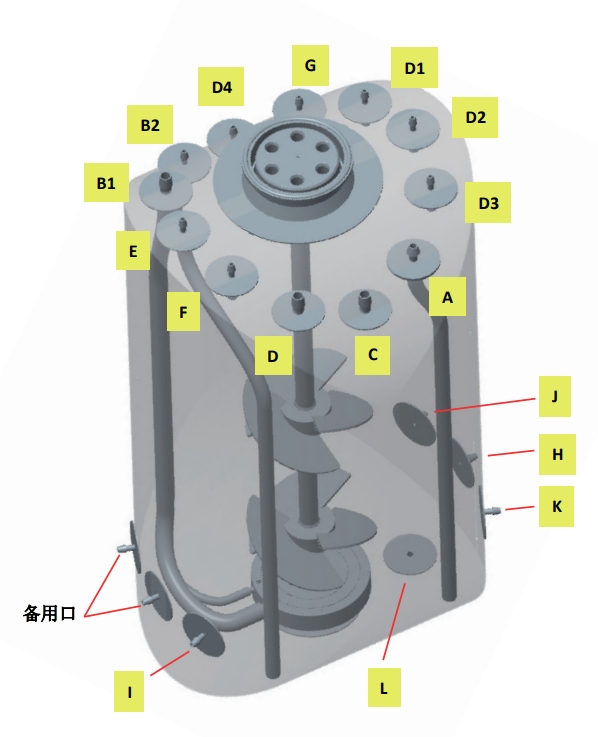 G
D1
D4
D2
B2
B1
D3
E
A
F
D
C
J
H
K
备用口
I
L