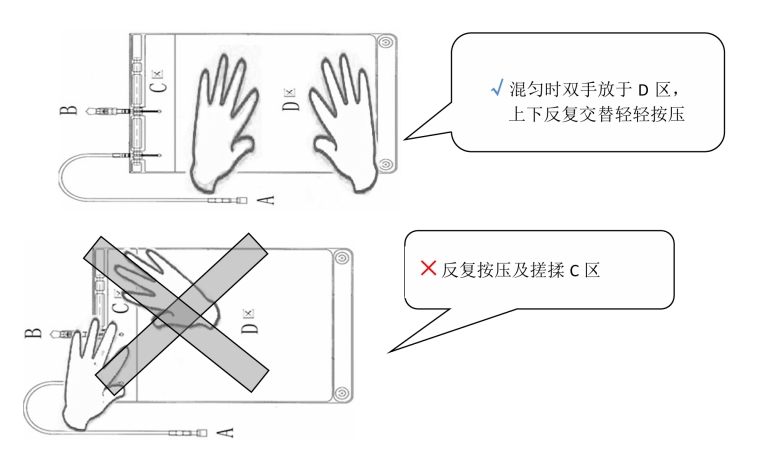 B
C区
D区
A

√ 混匀时双手放于 D 区，上下反复交替轻轻按压

B
C区
D区
A

× 反复按压及搓揉 C 区