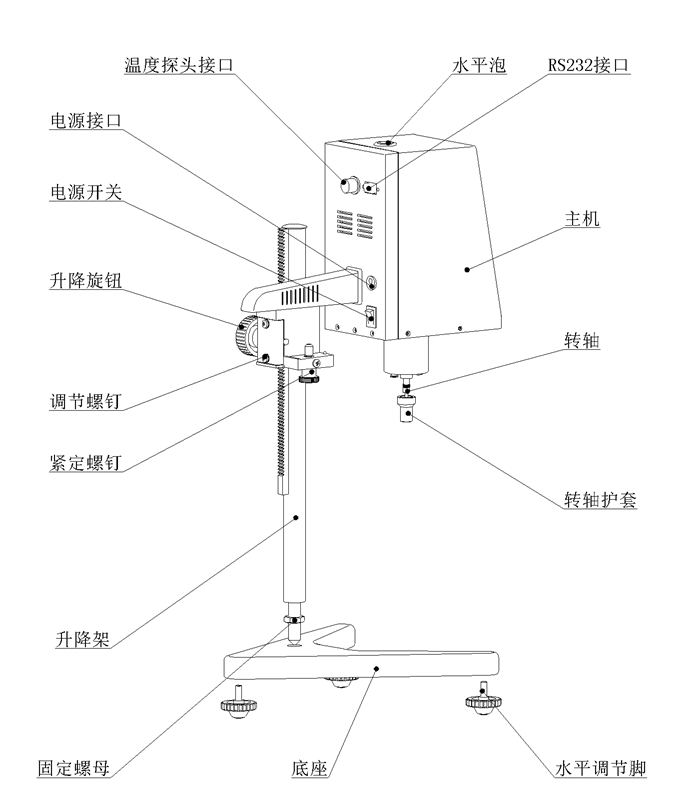 温度探头接口
水平泡
RS232接口
电源接口
电源开关
主机
升降旋钮
转轴
调节螺钉
紧定螺钉
转轴护套
升降架
固定螺母
底座
水平调节脚