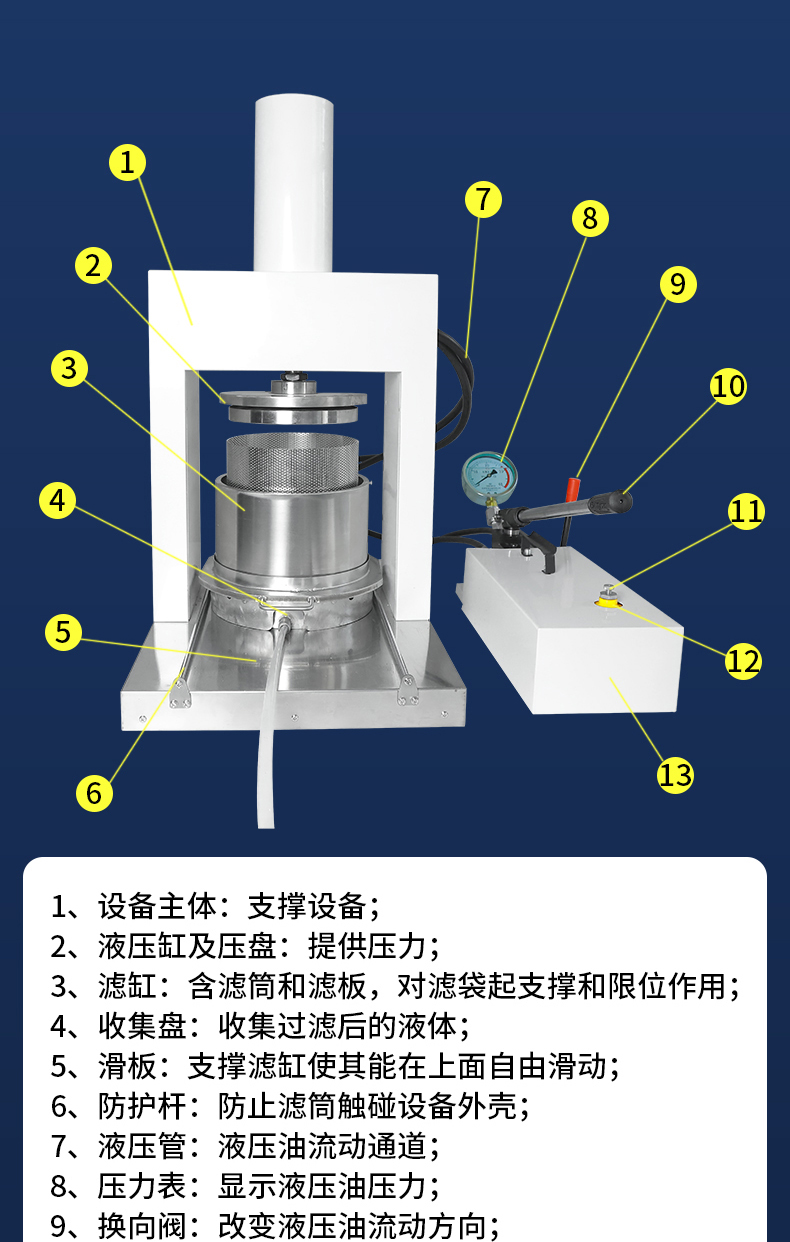 1

2

3

4

5

6

7

8

9

10

11

12

13

1、设备主体：支撑设备；
2、液压缸及压盘：提供压力；
3、滤缸：含滤筒和滤板，对滤袋起支撑和限位作用；
4、收集盘：收集过滤后的液体；
5、滑板：支撑滤缸使其能在上面自由滑动；
6、防护杆：防止滤筒触碰设备外壳；
7、液压管：液压油流动通道；
8、压力表：显示液压油压力；
9、换向阀：改变液压油流动方向；